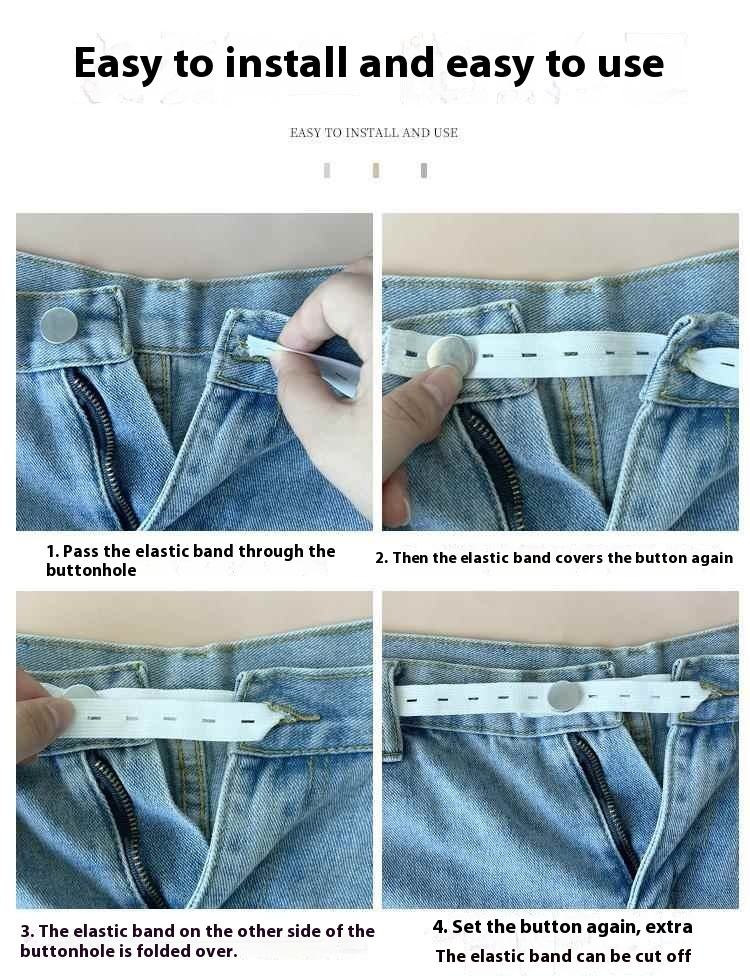 Easy to install and easy to use

EASY TO INSTALL AND USE

1. Pass the elastic band through the buttonhole

2. Then the elastic band covers the button again

3. The elastic band on the other side of the buttonhole is folded over.

4. Set the button again, extra
The elastic band can be cut off